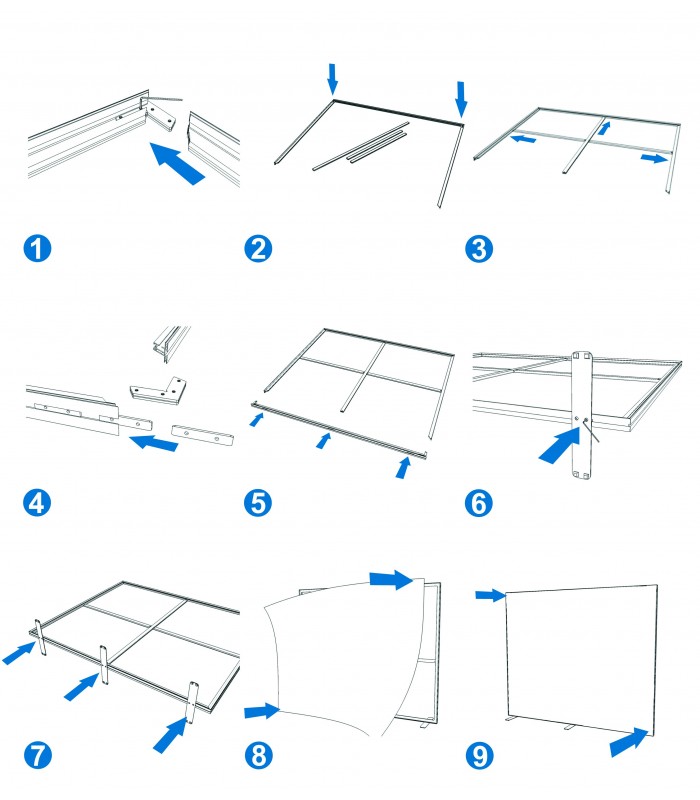 1

2

3

4

5

6

7

8

9